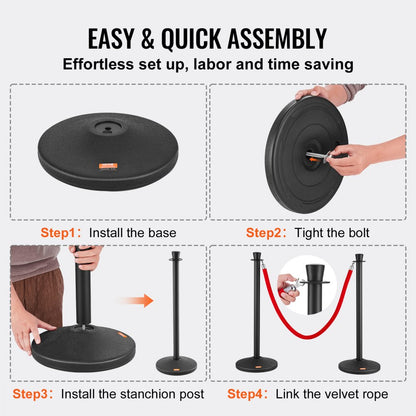 EASY & QUICK ASSEMBLY

Effortless set up, labor and time saving

Step1: Install the base

Step2: Tight the bolt

Step3: Install the stanchion post

Step4: Link the velvet rope