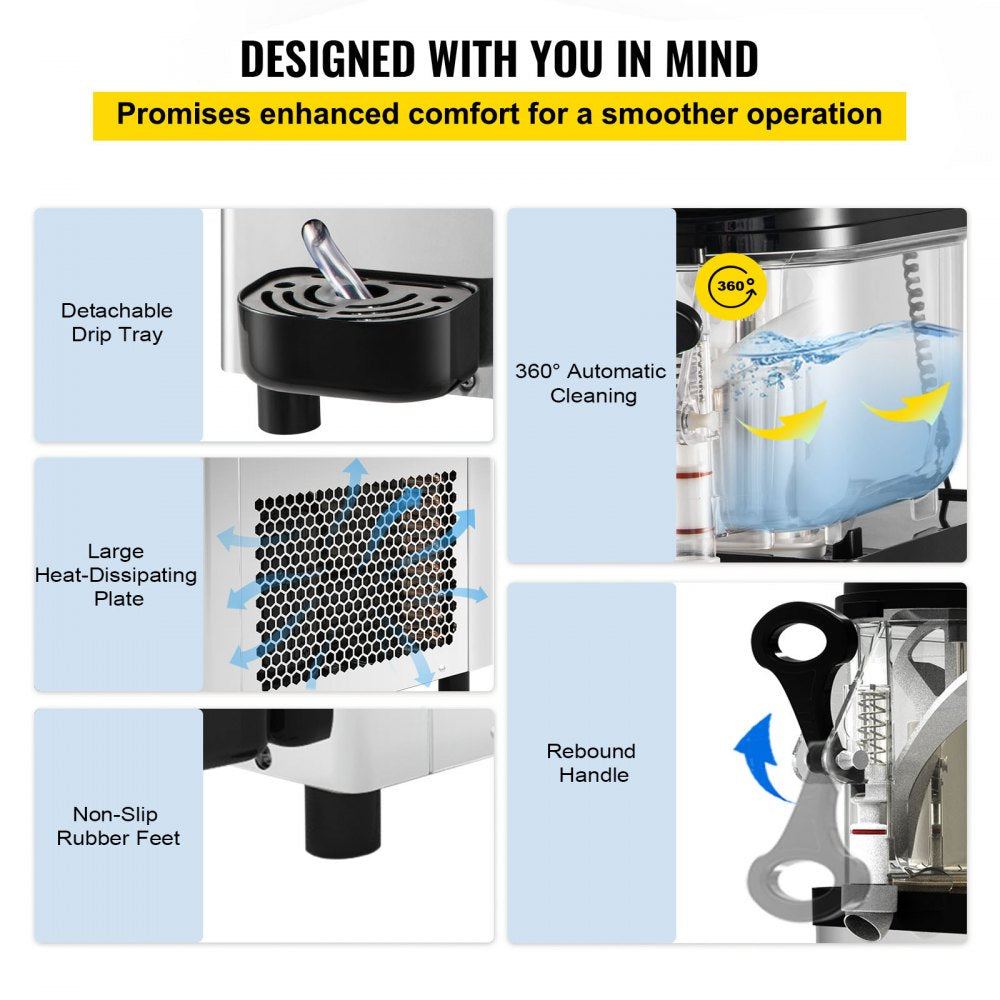 DESIGNED WITH YOU IN MIND

Promises enhanced comfort for a smoother operation

Detachable Drip Tray

Large Heat-Dissipating Plate

Non-Slip Rubber Feet

360° Automatic Cleaning

360°

Rebound Handle