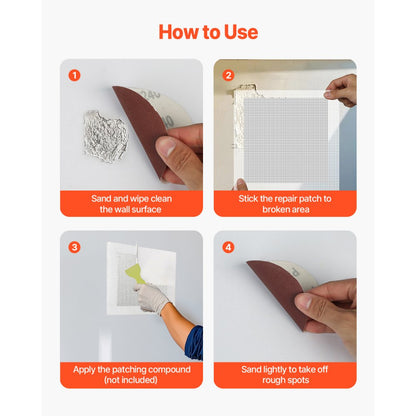 How to Use

1

Sand and wipe clean the wall surface

2

Stick the repair patch to broken area

3

Apply the patching compound (not included)

4

Sand lightly to take off rough spots