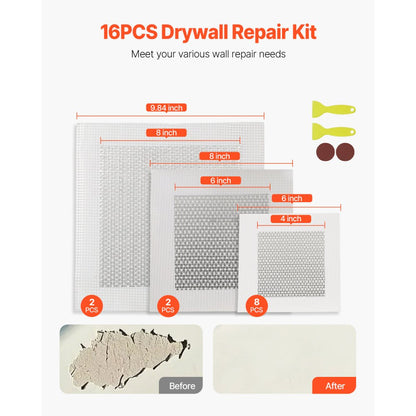 16PCS Drywall Repair Kit

Meet your various wall repair needs

9.84 inch

8 inch

8 inch

6 inch

6 inch

4 inch

2 PCS

2 PCS

8 PCS

Before

After