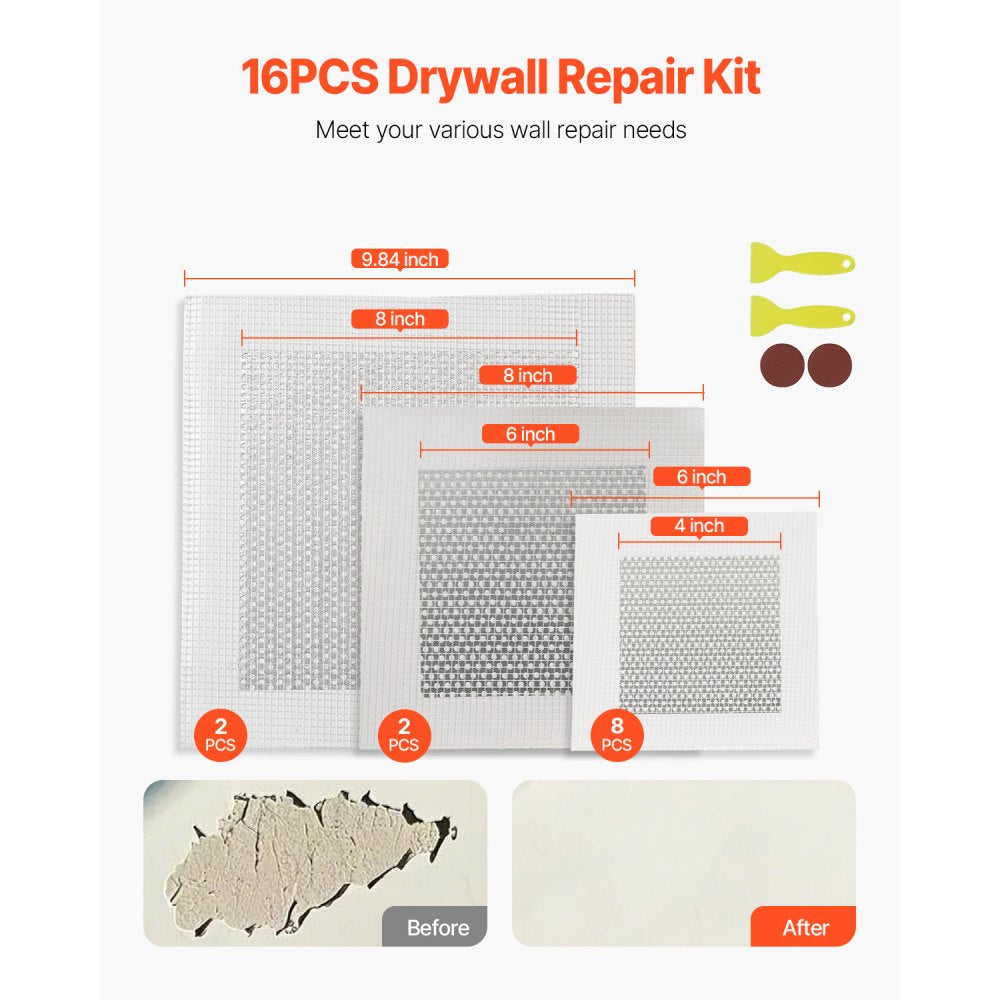 16PCS Drywall Repair Kit

Meet your various wall repair needs

9.84 inch

8 inch

8 inch

6 inch

6 inch

4 inch

2 PCS

2 PCS

8 PCS

Before

After