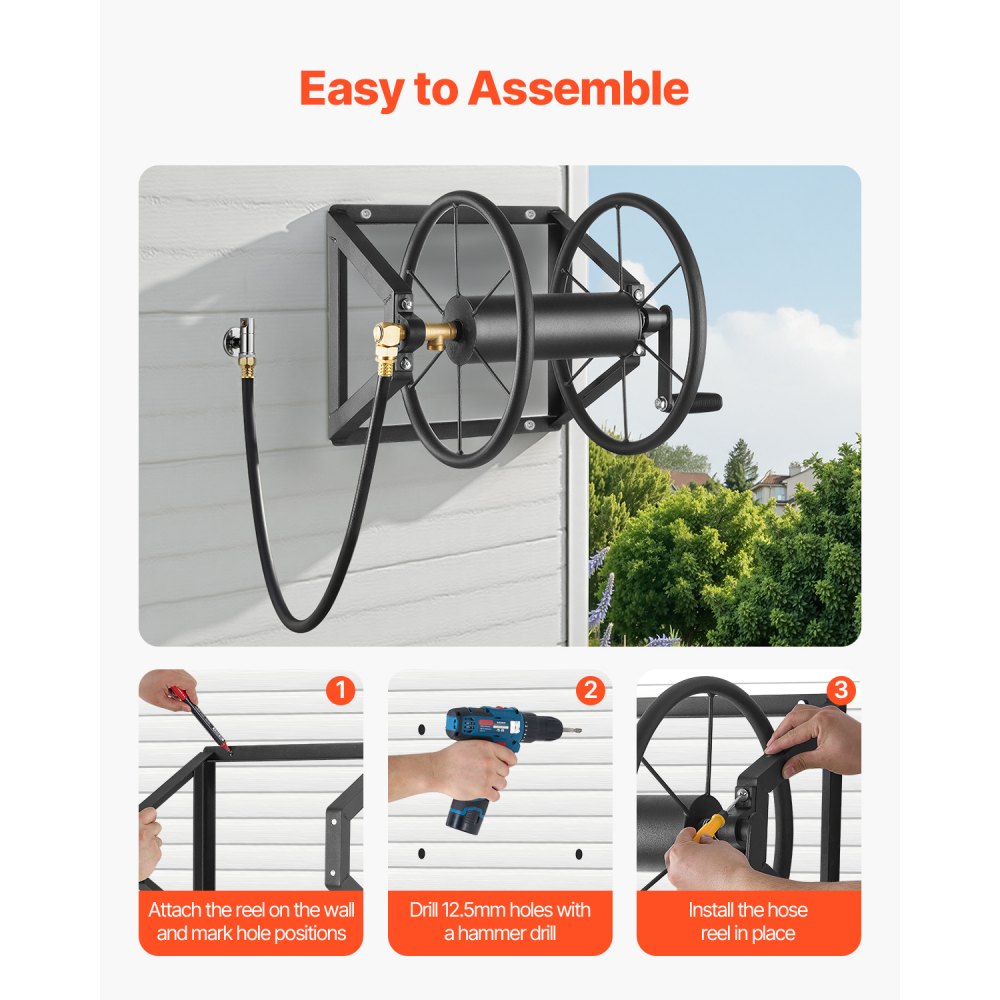 Easy to Assemble

1
Attach the reel on the wall and mark hole positions

2
Drill 12.5mm holes with a hammer drill

3
Install the hose reel in place