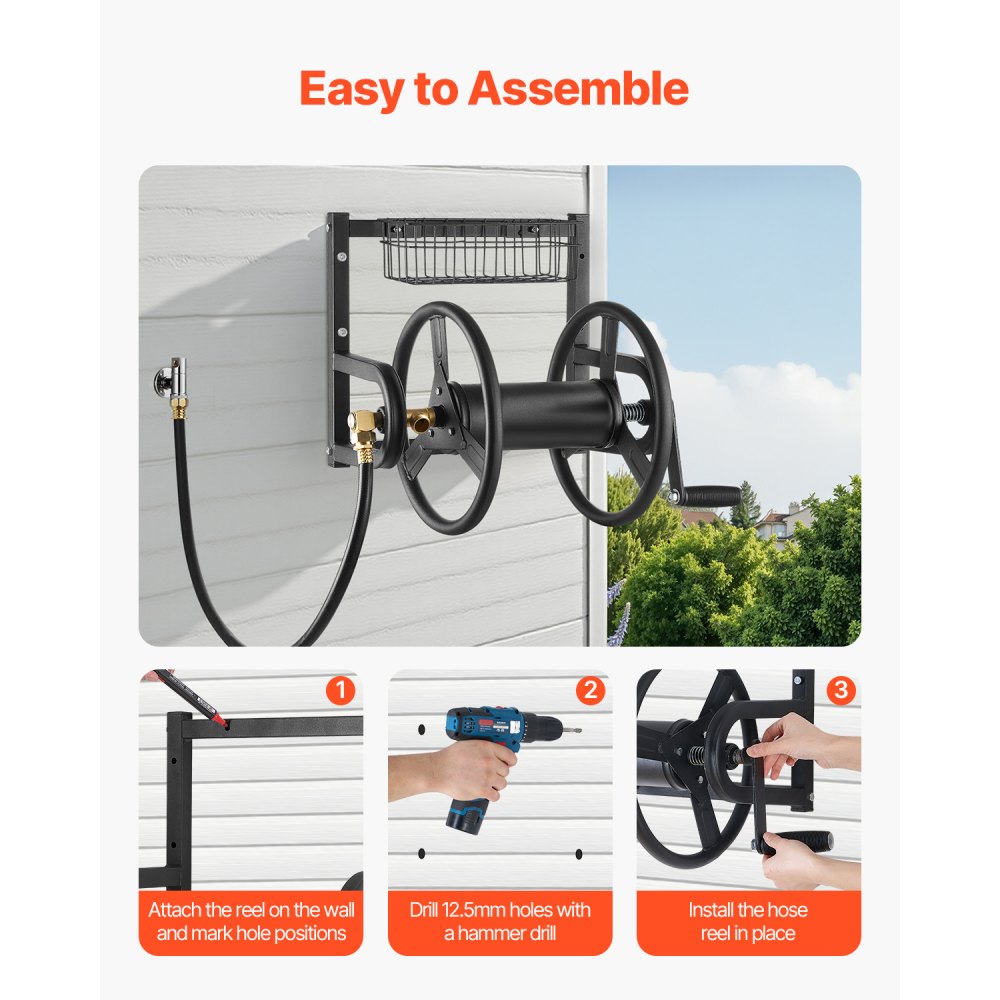 Easy to Assemble

1
Attach the reel on the wall and mark hole positions

2
Drill 12.5mm holes with a hammer drill

3
Install the hose reel in place