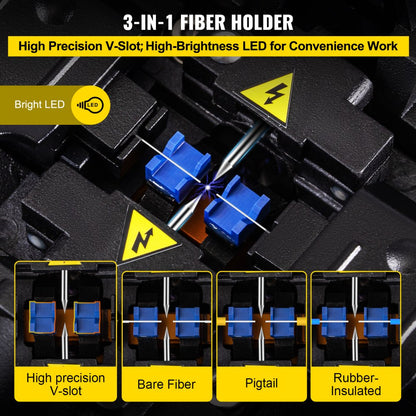 3-IN-1 FIBER HOLDER

High Precision V-Slot; High-Brightness LED for Convenience Work

Bright LED

LED

High precision V-slot

Bare Fiber

Pigtail

Rubber-Insulated