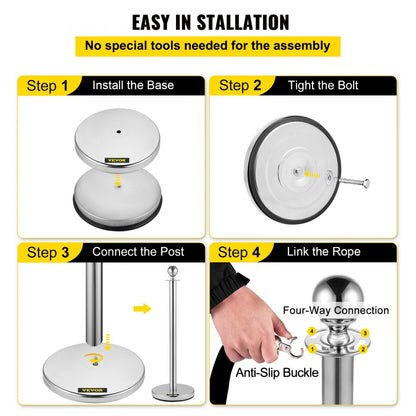 EASY IN STALLATION

No special tools needed for the assembly

Step 1 Install the Base

VEVOR

Step 2 Tight the Bolt

Step 3 Connect the Post

VEVOR

Step 4 Link the Rope

Four-Way Connection

4 3 1 2

Anti-Slip Buckle