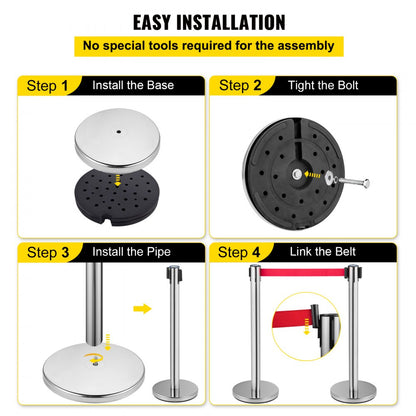 EASY INSTALLATION

No special tools required for the assembly

Step 1 Install the Base

Step 2 Tight the Bolt

Step 3 Install the Pipe

Step 4 Link the Belt