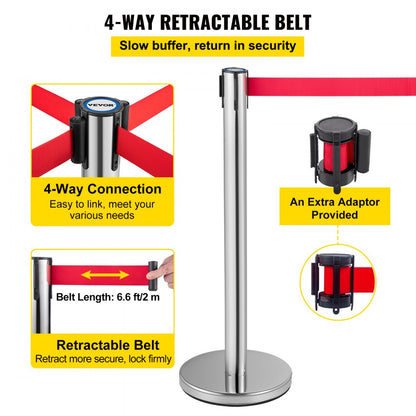 4-WAY RETRACTABLE BELT

Slow buffer, return in security

VEVOR

4-Way Connection

Easy to link, meet your various needs

Belt Length: 6.6 ft/2 m

Retractable Belt

Retract more secure, lock firmly

An Extra Adaptor Provided