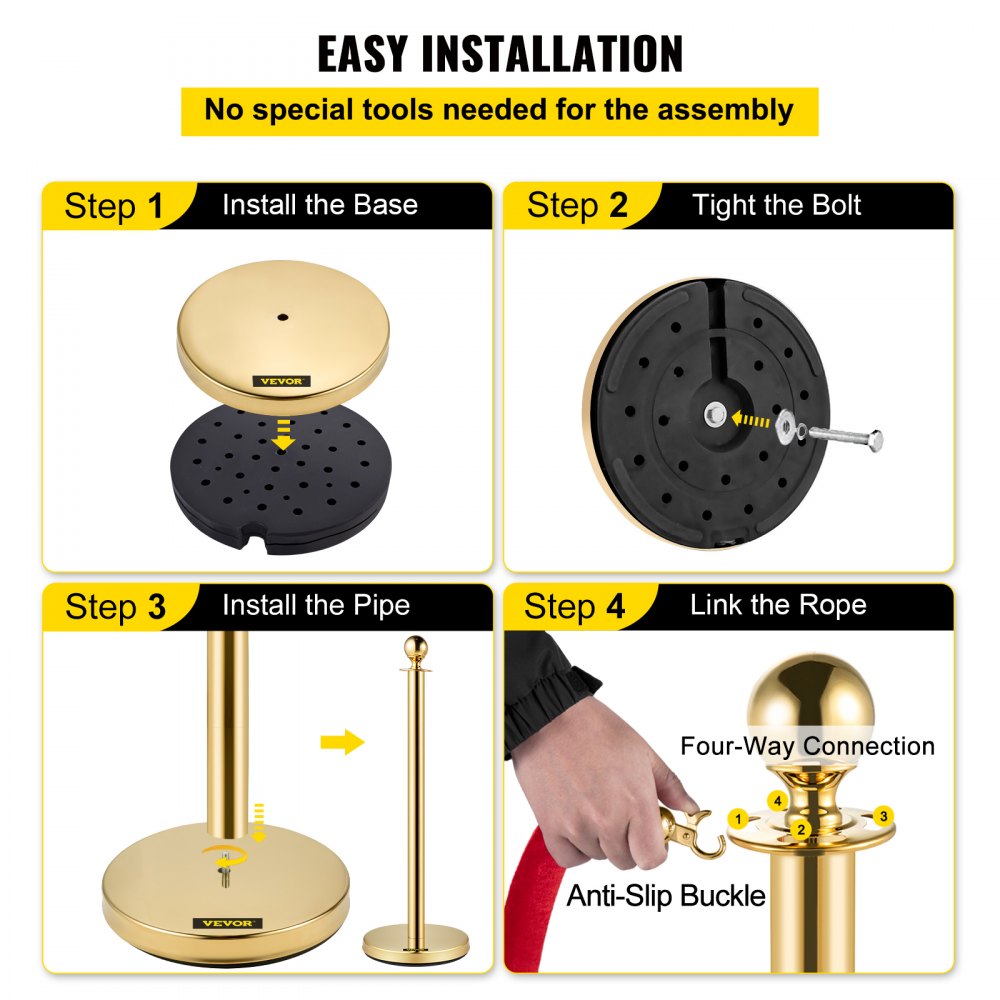 EASY INSTALLATION

No special tools needed for the assembly

Step 1 Install the Base

VEVOR

Step 2 Tight the Bolt

Step 3 Install the Pipe

VEVOR

Step 4 Link the Rope

Four-Way Connection

1 4 2 3

Anti-Slip Buckle