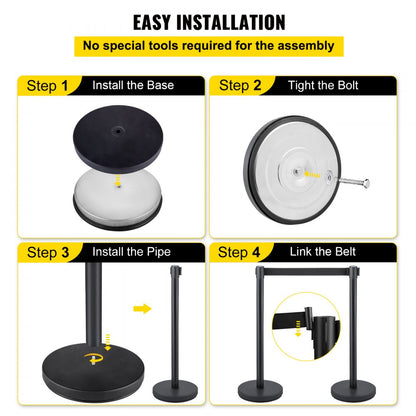 EASY INSTALLATION

No special tools required for the assembly

Step 1 Install the Base

Step 2 Tight the Bolt

Step 3 Install the Pipe

Step 4 Link the Belt