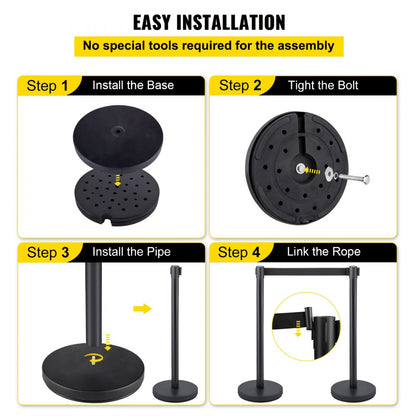 EASY INSTALLATION

No special tools required for the assembly

Step 1 Install the Base

Step 2 Tight the Bolt

Step 3 Install the Pipe

Step 4 Link the Rope