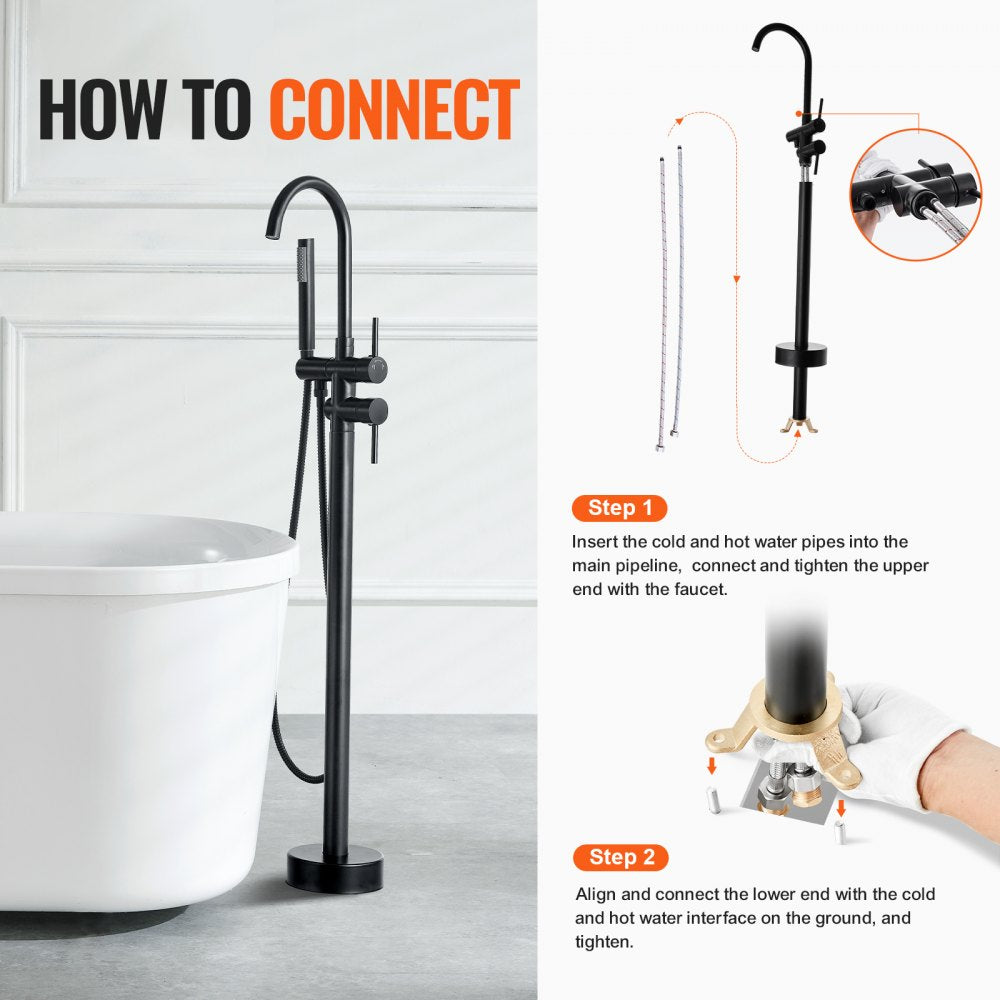 HOW TO CONNECT

Step 1

Insert the cold and hot water pipes into the main pipeline, connect and tighten the upper end with the faucet.

Step 2

Align and connect the lower end with the cold and hot water interface on the ground, and tighten.