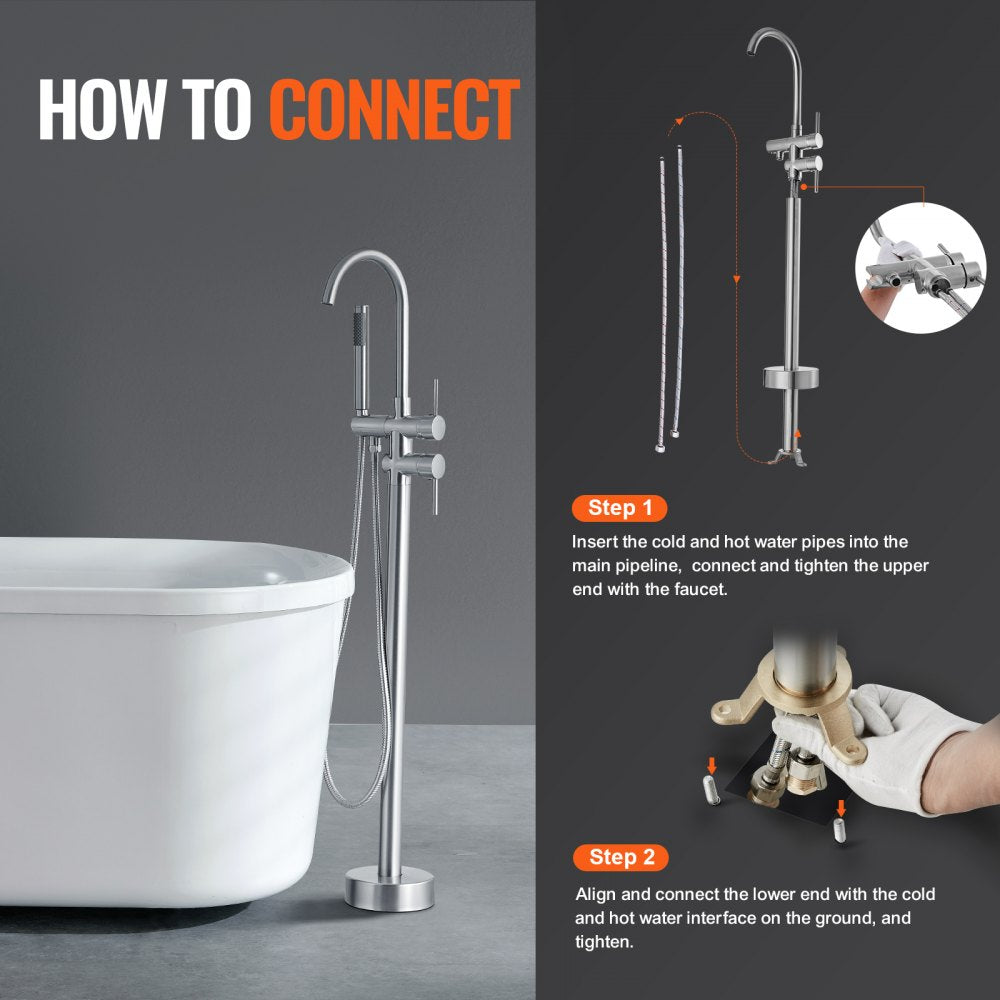 HOW TO CONNECT

Step 1

Insert the cold and hot water pipes into the main pipeline, connect and tighten the upper end with the faucet.

Step 2

Align and connect the lower end with the cold and hot water interface on the ground, and tighten.