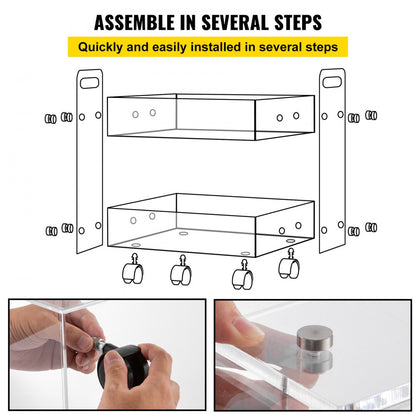 ASSEMBLE IN SEVERAL STEPS

Quickly and easily installed in several steps