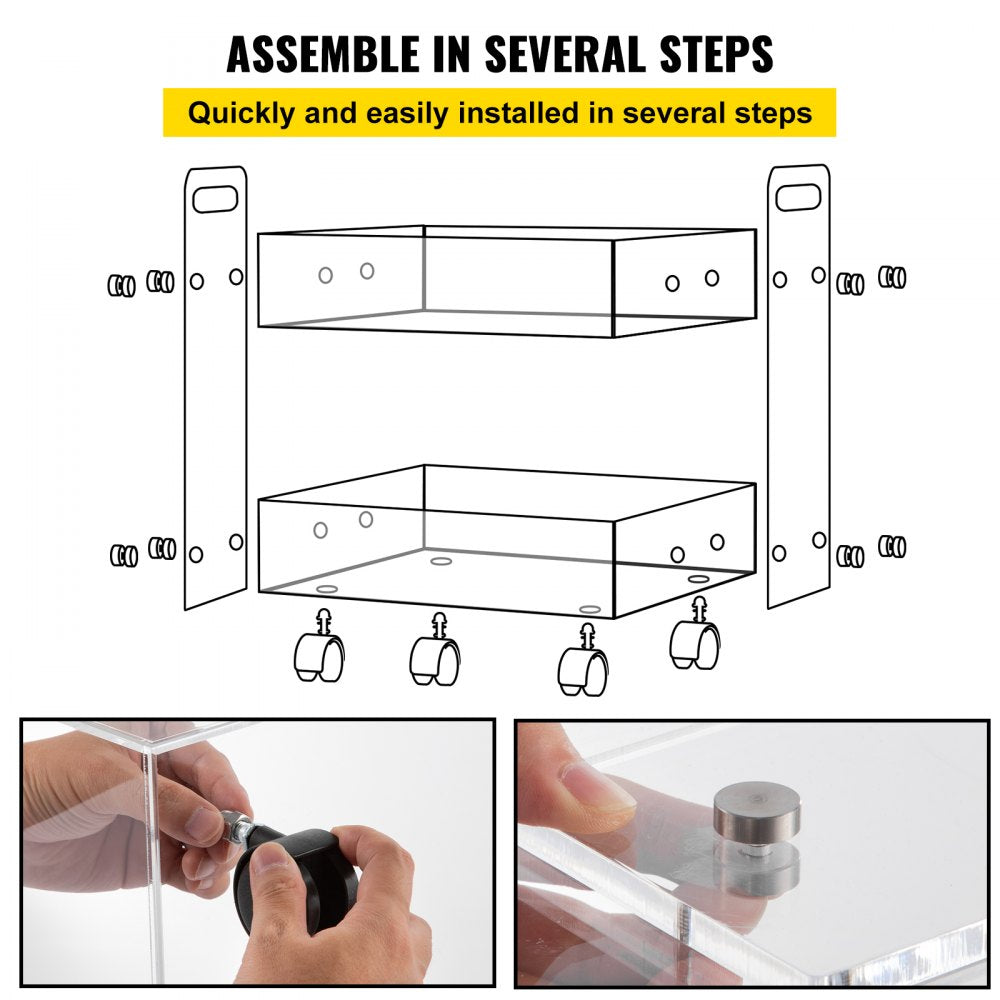 ASSEMBLE IN SEVERAL STEPS

Quickly and easily installed in several steps