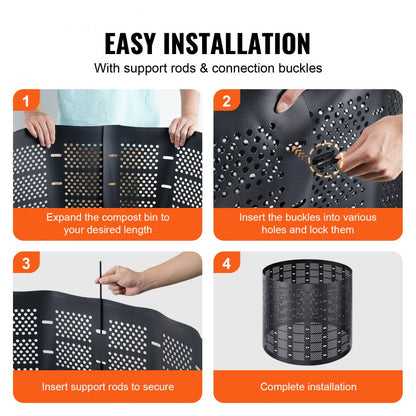 EASY INSTALLATION
With support rods & connection buckles

1
Expand the compost bin to your desired length

2
Insert the buckles into various holes and lock them

3
Insert support rods to secure

4
Complete installation