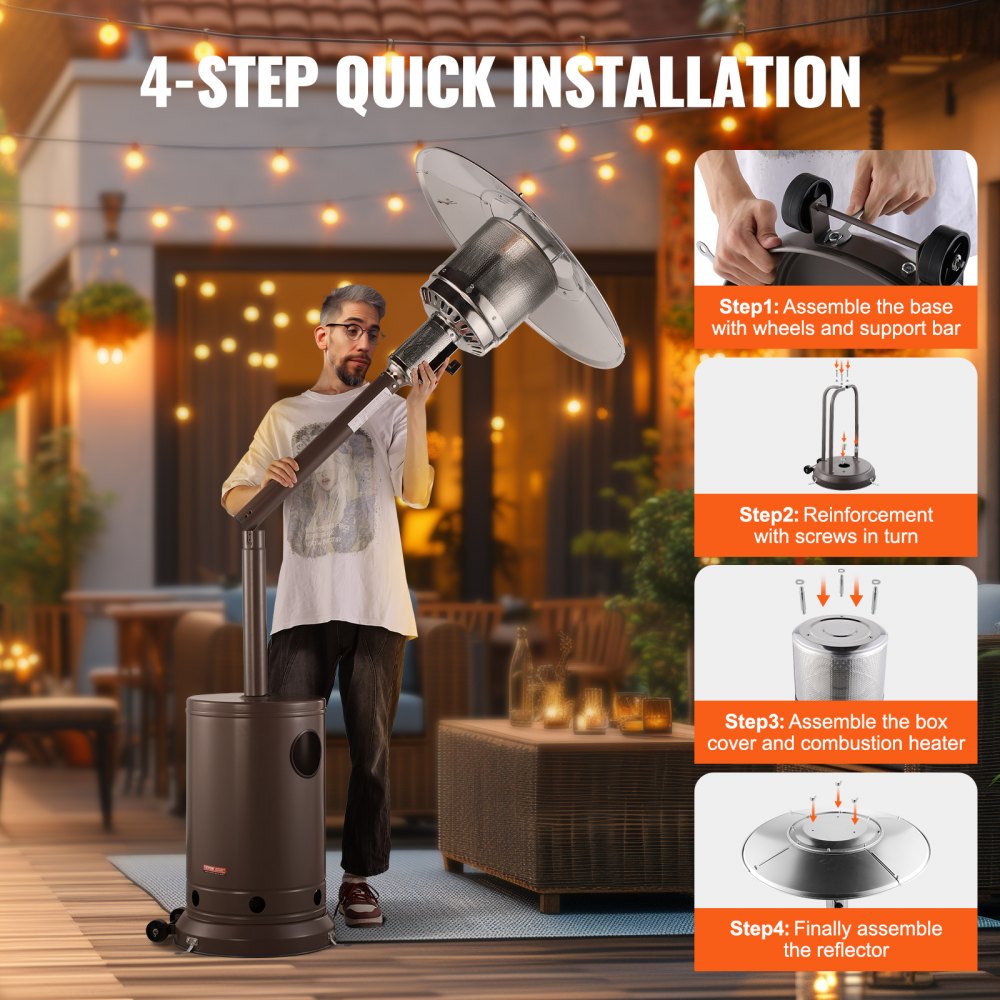 4-STEP QUICK INSTALLATION

Step1: Assemble the base with wheels and support bar

Step2: Reinforcement with screws in turn

Step3: Assemble the box cover and combustion heater

Step4: Finally assemble the reflector