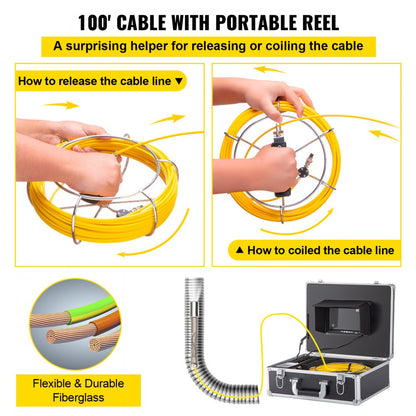 100' CABLE WITH PORTABLE REEL

A surprising helper for releasing or coiling the cable

How to release the cable line ▼

▲ How to coiled the cable line

Flexible & Durable Fiberglass