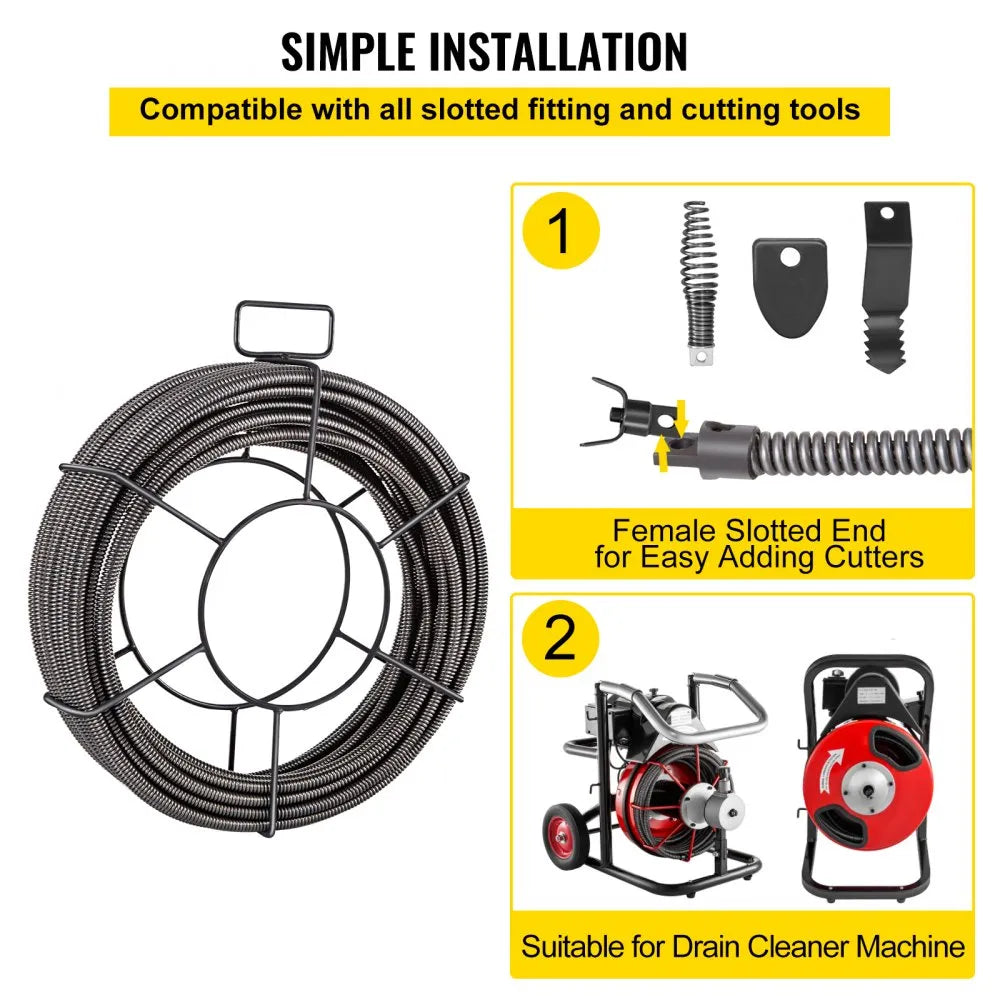 SIMPLE INSTALLATION

Compatible with all slotted fitting and cutting tools

1

Female Slotted End for Easy Adding Cutters

2

Suitable for Drain Cleaner Machine