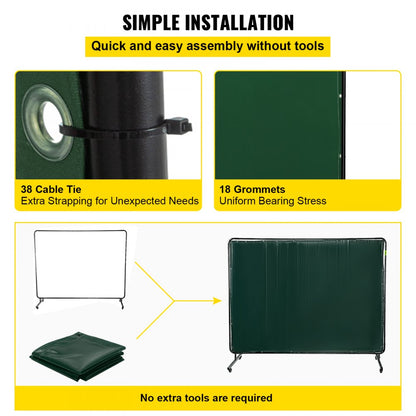 SIMPLE INSTALLATION

Quick and easy assembly without tools

38 Cable Tie
Extra Strapping for Unexpected Needs

18 Grommets
Uniform Bearing Stress

No extra tools are required