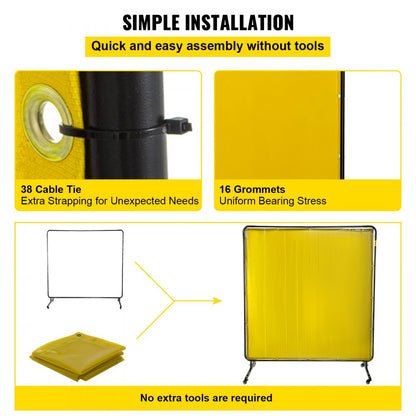 SIMPLE INSTALLATION

Quick and easy assembly without tools

38 Cable Tie
Extra Strapping for Unexpected Needs

16 Grommets
Uniform Bearing Stress

No extra tools are required