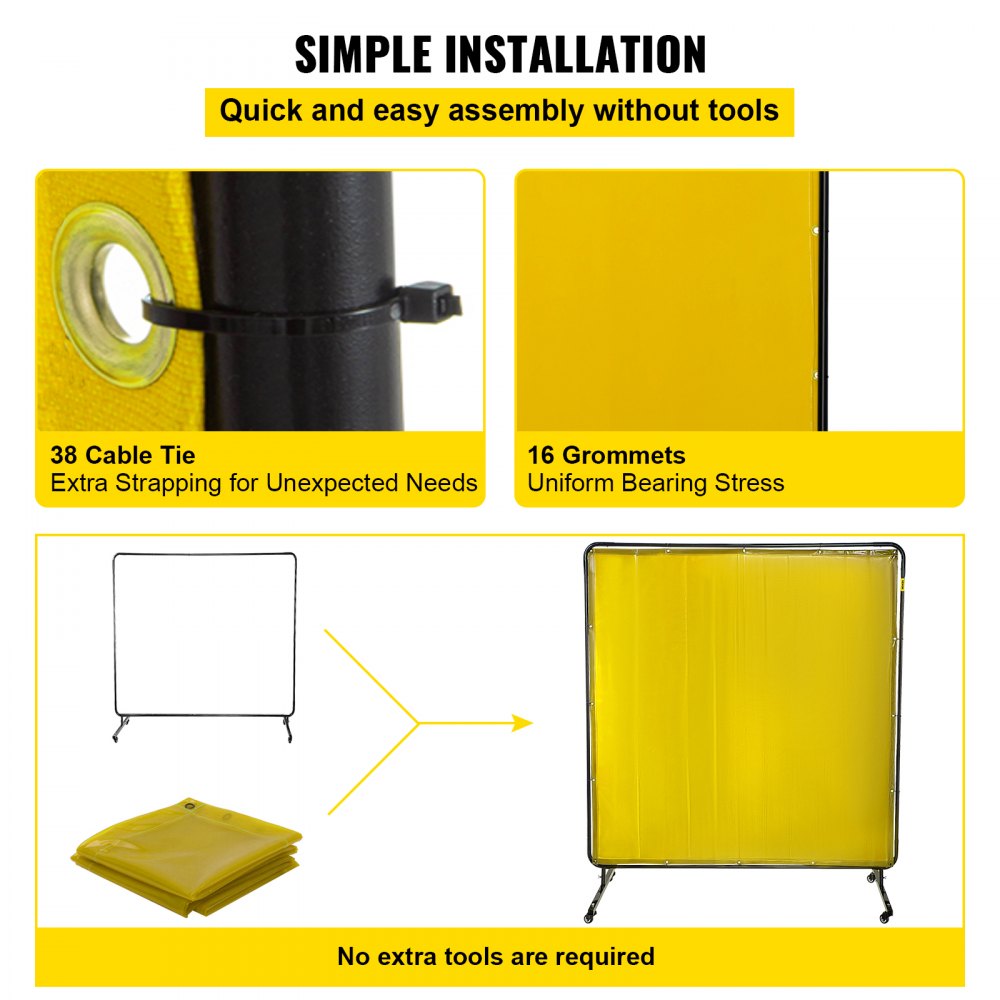 SIMPLE INSTALLATION

Quick and easy assembly without tools

38 Cable Tie
Extra Strapping for Unexpected Needs

16 Grommets
Uniform Bearing Stress

No extra tools are required