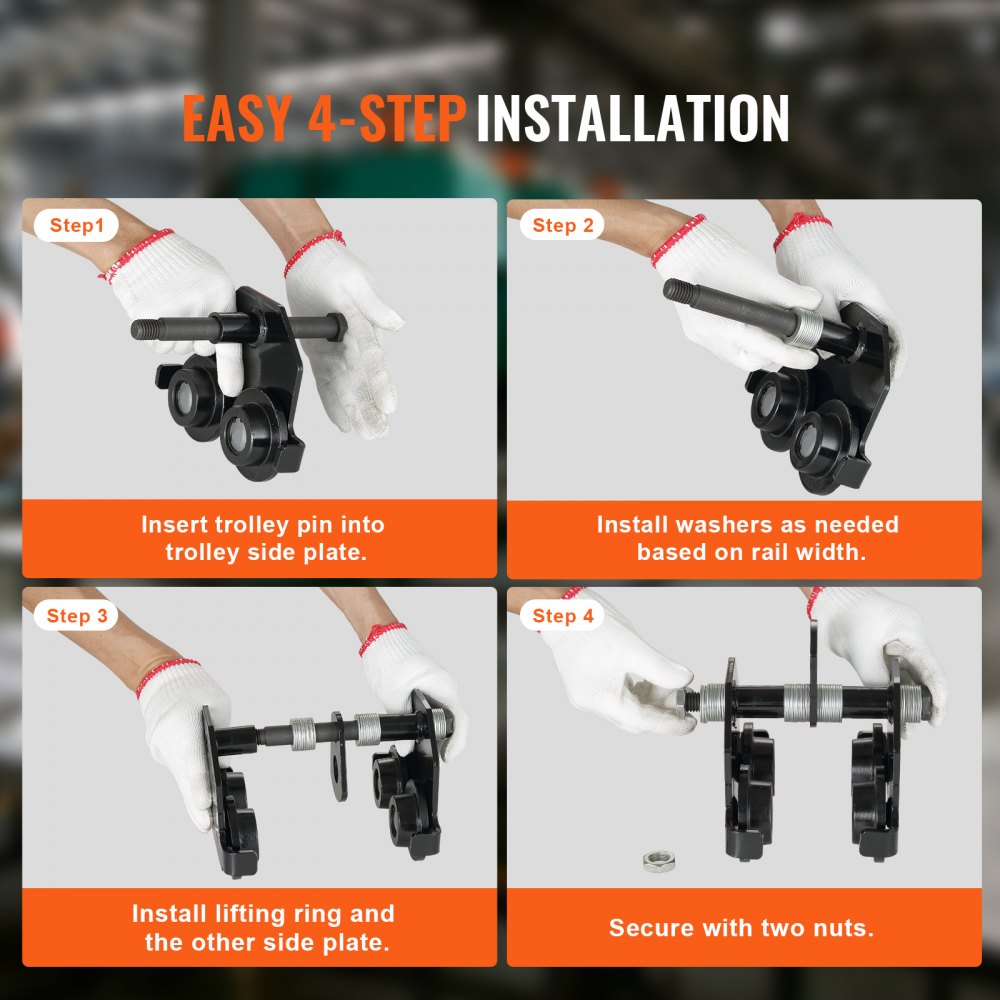 EASY 4-STEP INSTALLATION

Step1

Insert trolley pin into trolley side plate.

Step 2

Install washers as needed based on rail width.

Step 3

Install lifting ring and the other side plate.

Step 4

Secure with two nuts.