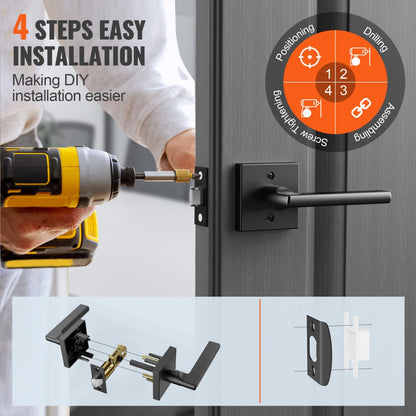 4 STEPS EASY INSTALLATION
Making DIY installation easier

Positioning
Drilling
Assembling
Screw Tightening
1 2
4 3