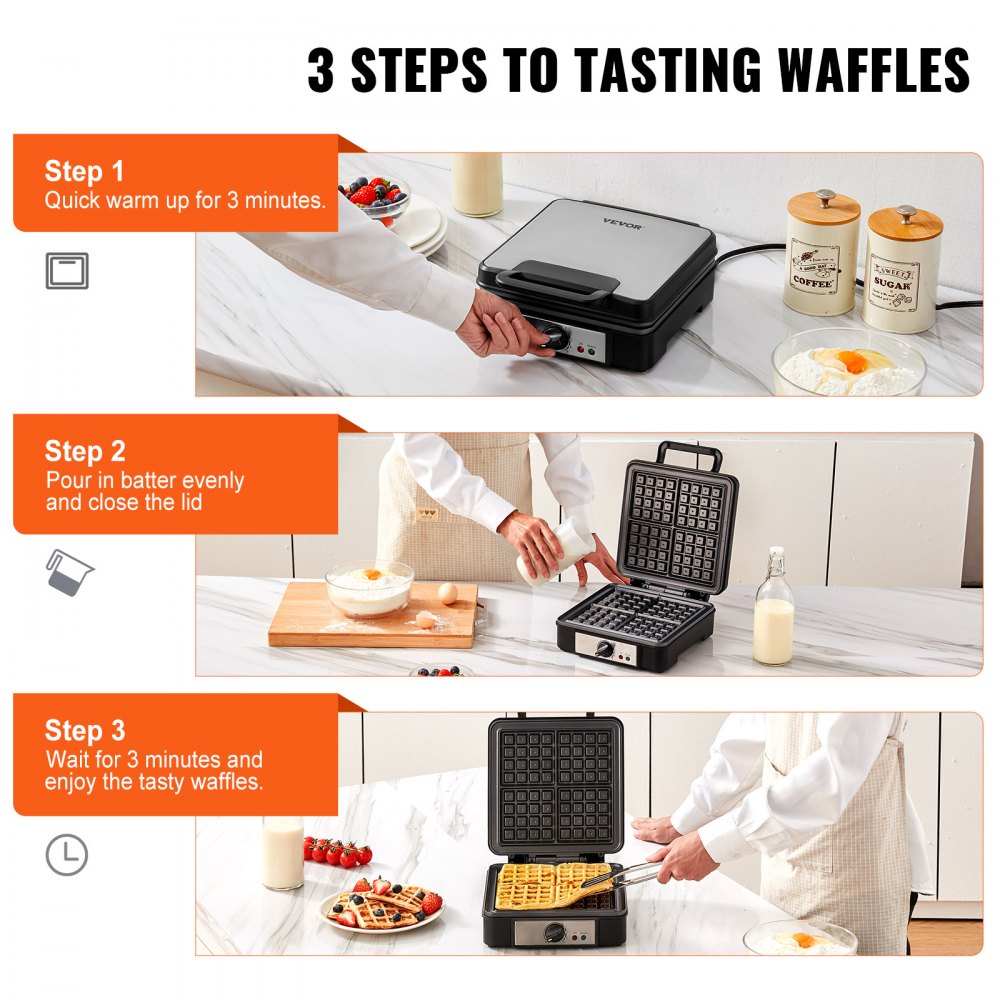 3 STEPS TO TASTING WAFFLES

Step 1
Quick warm up for 3 minutes.

VEVOR

COFFEE

SWEET SUGAR

Step 2
Pour in batter evenly and close the lid

Step 3
Wait for 3 minutes and enjoy the tasty waffles.