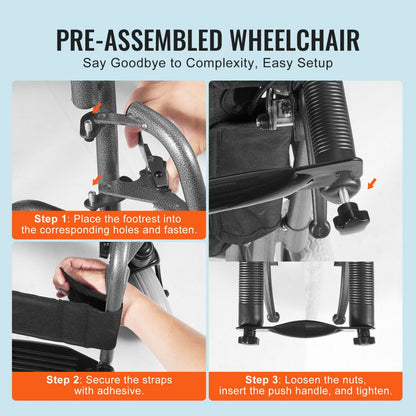 PRE-ASSEMBLED WHEELCHAIR
Say Goodbye to Complexity, Easy Setup

Step 1: Place the footrest into the corresponding holes and fasten.

Step 2: Secure the straps with adhesive.

Step 3: Loosen the nuts, insert the push handle, and tighten.