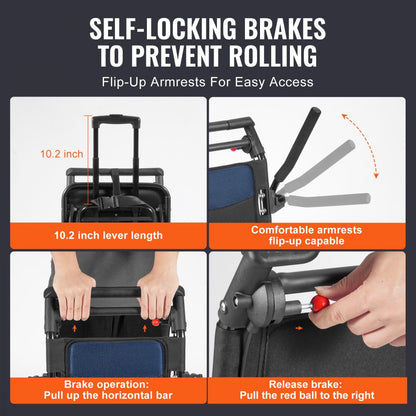 SELF-LOCKING BRAKES TO PREVENT ROLLING

Flip-Up Armrests For Easy Access

10.2 inch

10.2 inch lever length

Comfortable armrests flip-up capable

Brake operation: Pull up the horizontal bar

Release brake: Pull the red ball to the right