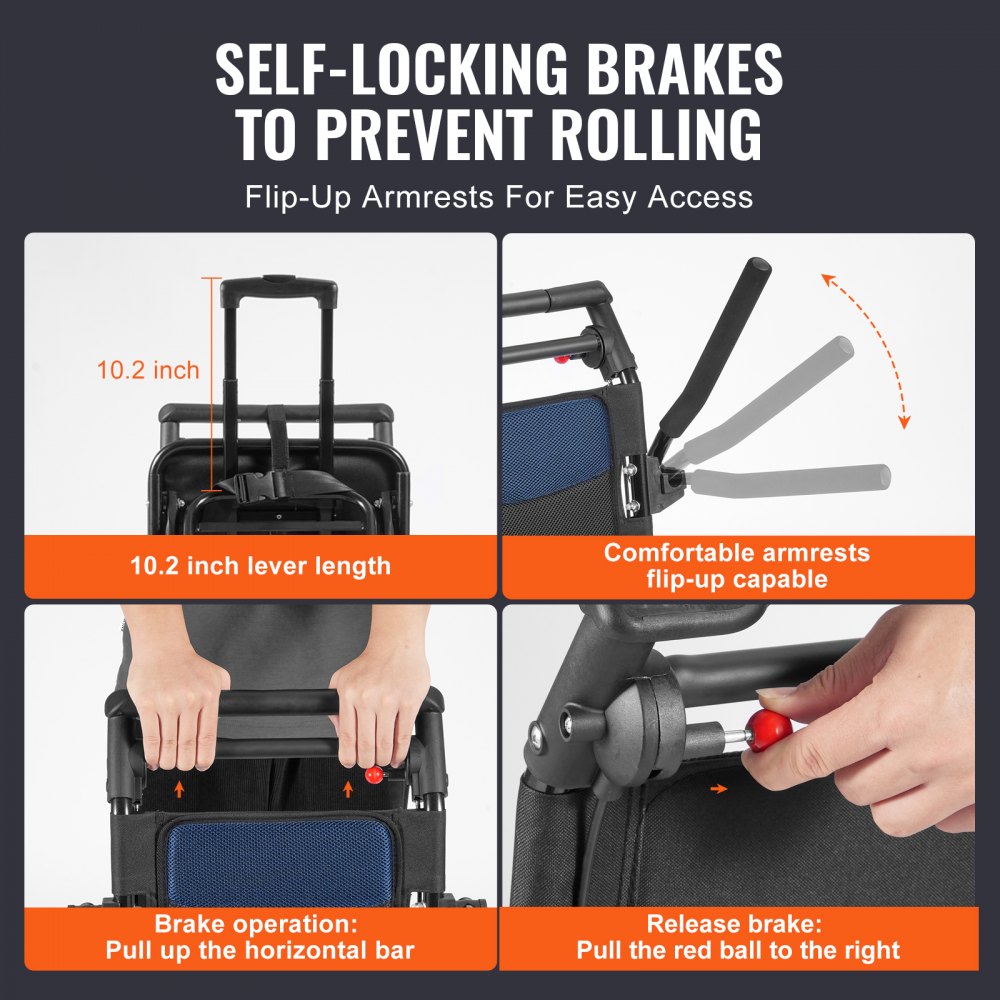 SELF-LOCKING BRAKES TO PREVENT ROLLING

Flip-Up Armrests For Easy Access

10.2 inch

10.2 inch lever length

Comfortable armrests flip-up capable

Brake operation: Pull up the horizontal bar

Release brake: Pull the red ball to the right