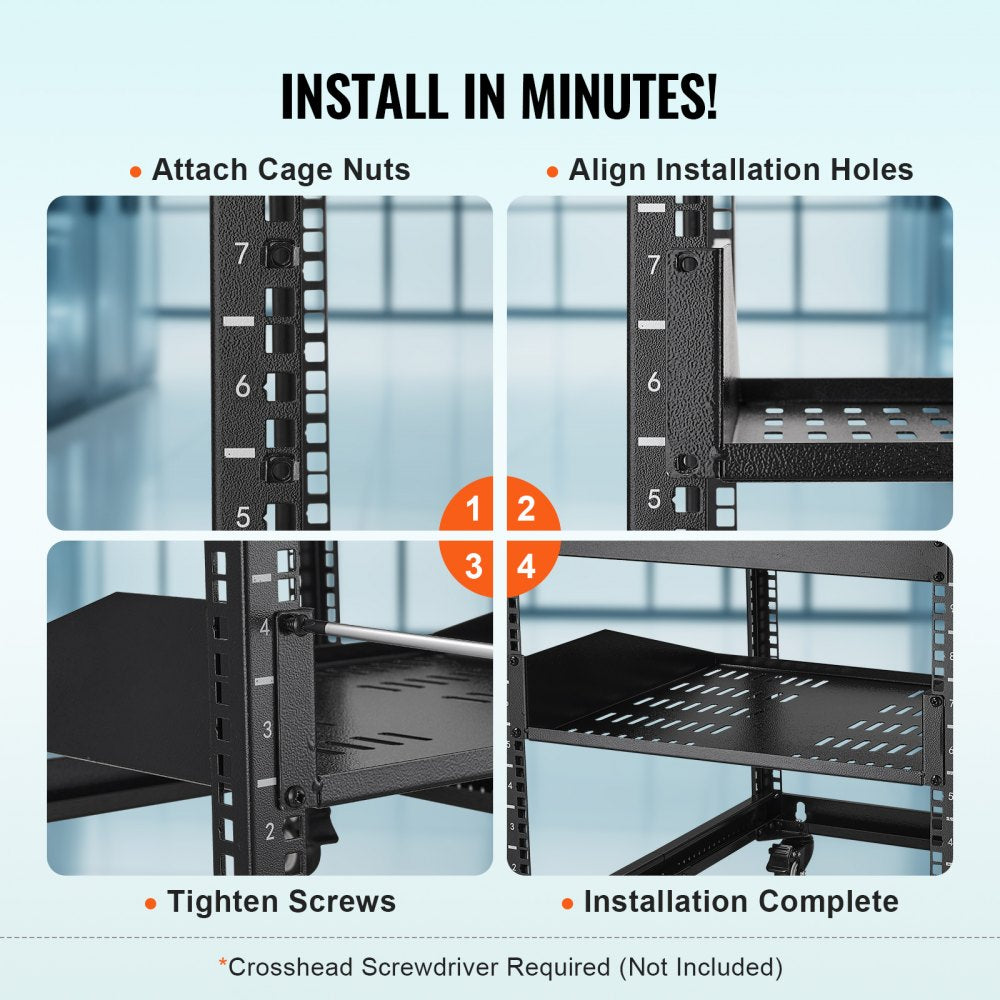 INSTALL IN MINUTES!

• Attach Cage Nuts

• Align Installation Holes

7
6
5

7
6
5

1 2
3 4

4
3
2

• Tighten Screws

• Installation Complete

*Crosshead Screwdriver Required (Not Included)