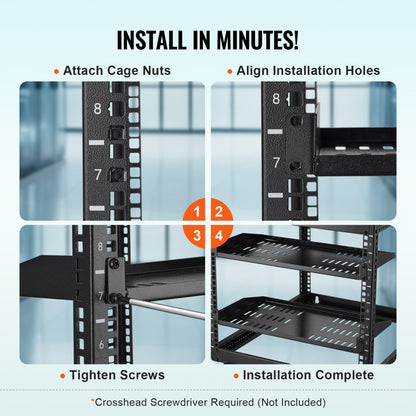 INSTALL IN MINUTES!

• Attach Cage Nuts

• Align Installation Holes

8

7

8

7

1 2

3 4

8

7

6

• Tighten Screws

• Installation Complete

*Crosshead Screwdriver Required (Not Included)