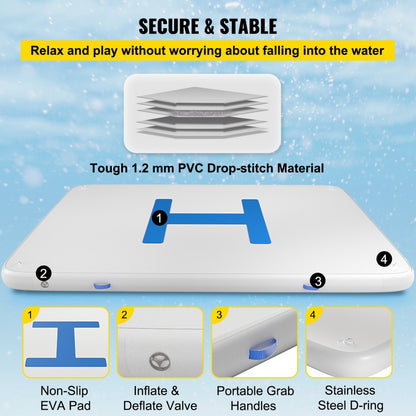 SECURE & STABLE

Relax and play without worrying about falling into the water

Tough 1.2 mm PVC Drop-stitch Material

1

2

3

4

1

Non-Slip EVA Pad

2

Inflate & Deflate Valve

3

Portable Grab Handles

4

Stainless Steel D-ring