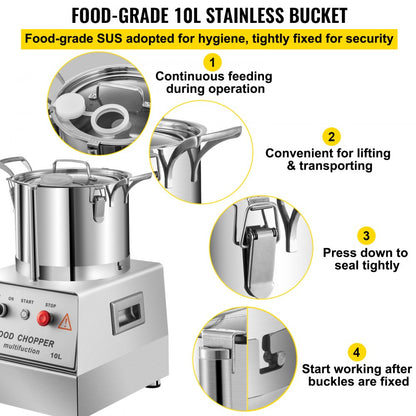 FOOD-GRADE 10L STAINLESS BUCKET

Food-grade SUS adopted for hygiene, tightly fixed for security

1
Continuous feeding during operation

2
Convenient for lifting & transporting

3
Press down to seal tightly

4
Start working after buckles are fixed

ON START STOP

OOD CHOPPER
multifuction
10L