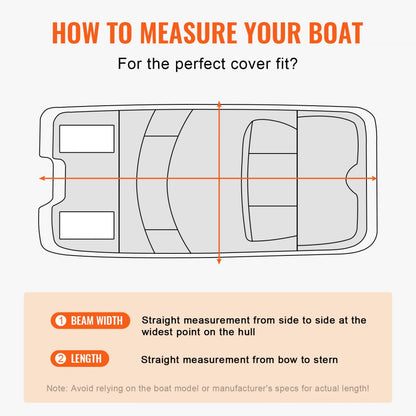 HOW TO MEASURE YOUR BOAT

For the perfect cover fit?

1 BEAM WIDTH Straight measurement from side to side at the widest point on the hull

2 LENGTH Straight measurement from bow to stern

Note: Avoid relying on the boat model or manufacturer's specs for actual length!