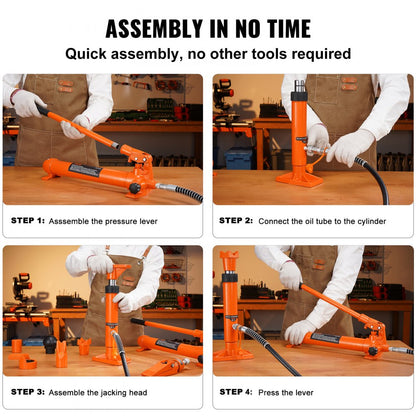 ASSEMBLY IN NO TIME

Quick assembly, no other tools required

STEP 1: Asssemble the pressure lever

STEP 2: Connect the oil tube to the cylinder

STEP 3: Assemble the jacking head

STEP 4: Press the lever