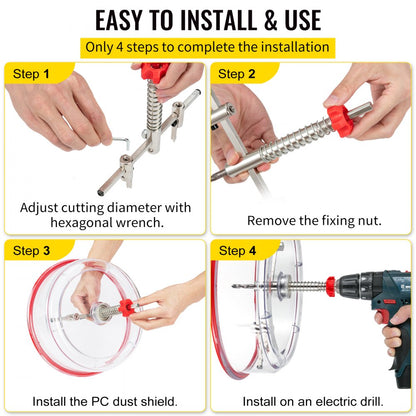 EASY TO INSTALL & USE

Only 4 steps to complete the installation

Step 1

Adjust cutting diameter with hexagonal wrench.

Step 2

Remove the fixing nut.

Step 3

Install the PC dust shield.

Step 4

Install on an electric drill.