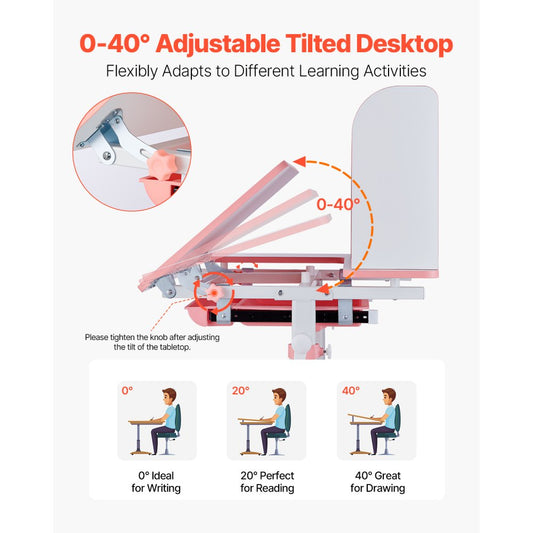 0-40° Adjustable Tilted Desktop

Flexibly Adapts to Different Learning Activities

0-40°

Please tighten the knob after adjusting the tilt of the tabletop.

0°

0° Ideal for Writing

20°

20° Perfect for Reading

40°

40° Great for Drawing