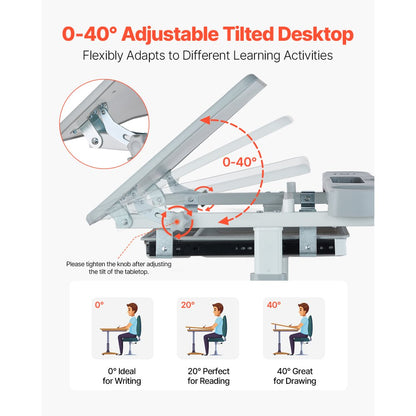 0-40° Adjustable Tilted Desktop

Flexibly Adapts to Different Learning Activities

0-40°

Please tighten the knob after adjusting the tilt of the tabletop.

0°

20°

40°

0° Ideal for Writing

20° Perfect for Reading

40° Great for Drawing