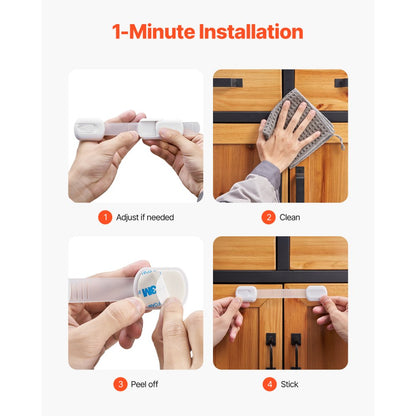 1-Minute Installation

1 Adjust if needed

2 Clean

3M

3 Peel off

4 Stick