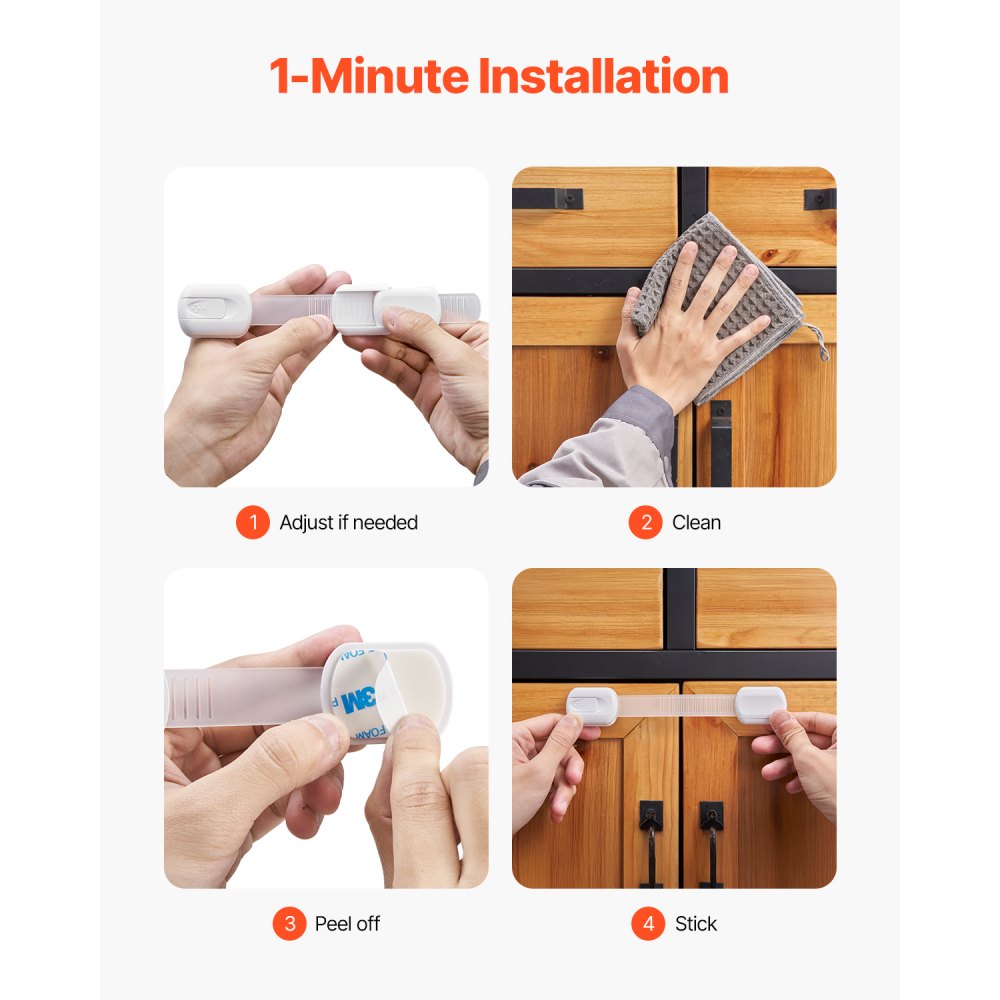 1-Minute Installation

1 Adjust if needed

2 Clean

FOAM 3M FOAM

3 Peel off

4 Stick