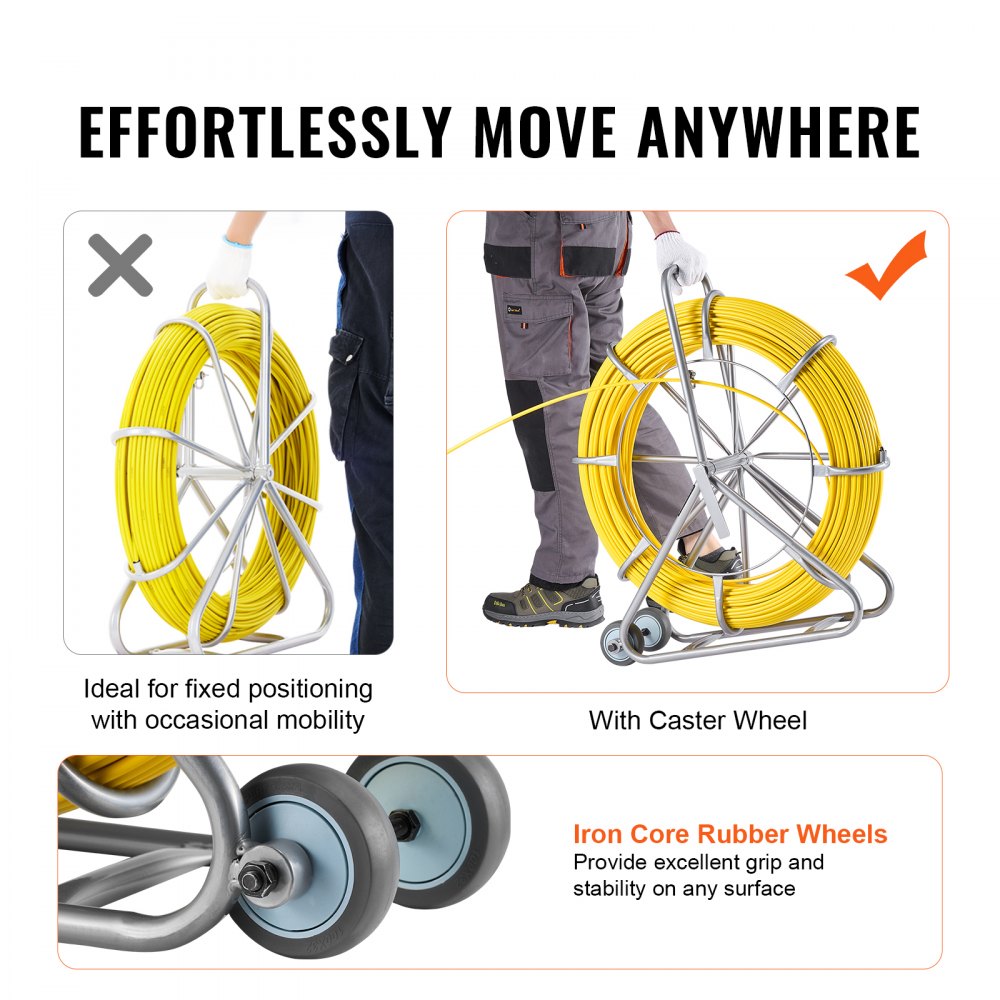 EFFORTLESSLY MOVE ANYWHERE

Ideal for fixed positioning with occasional mobility

With Caster Wheel

Iron Core Rubber Wheels
Provide excellent grip and stability on any surface