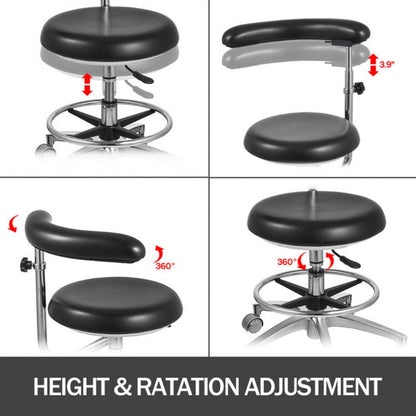 3.9"

360°

360°

HEIGHT & RATATION ADJUSTMENT