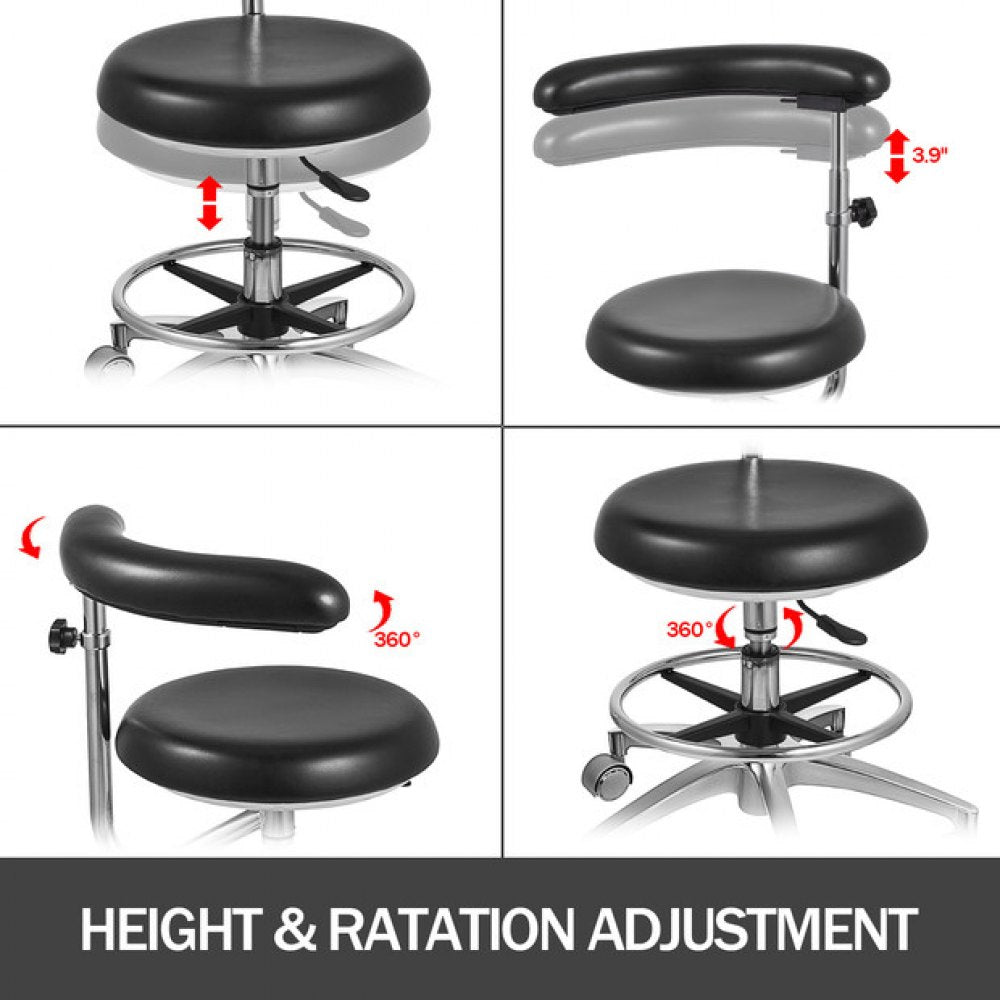 3.9"

360°

360°

HEIGHT & RATATION ADJUSTMENT