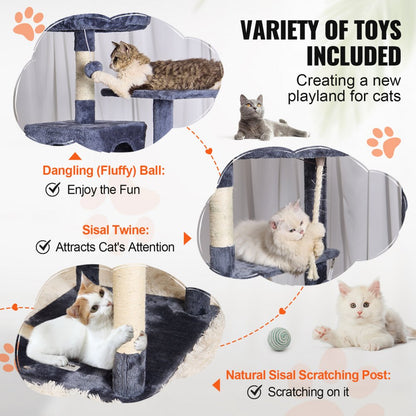 VARIETY OF TOYS INCLUDED

Creating a new playland for cats

Dangling (Fluffy) Ball:
Enjoy the Fun

Sisal Twine:
Attracts Cat's Attention

Natural Sisal Scratching Post:
Scratching on it