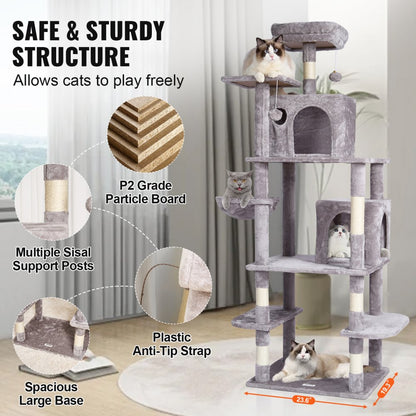 SAFE & STURDY STRUCTURE
Allows cats to play freely

P2 Grade Particle Board

Multiple Sisal Support Posts

Plastic Anti-Tip Strap

Spacious Large Base

23.6"

19.3"