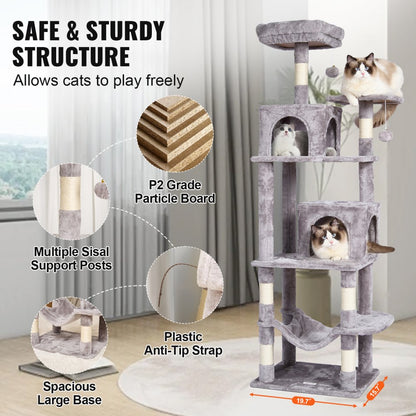 SAFE & STURDY STRUCTURE
Allows cats to play freely

P2 Grade Particle Board

Multiple Sisal Support Posts

Plastic Anti-Tip Strap

Spacious Large Base

19.7"

15.7"