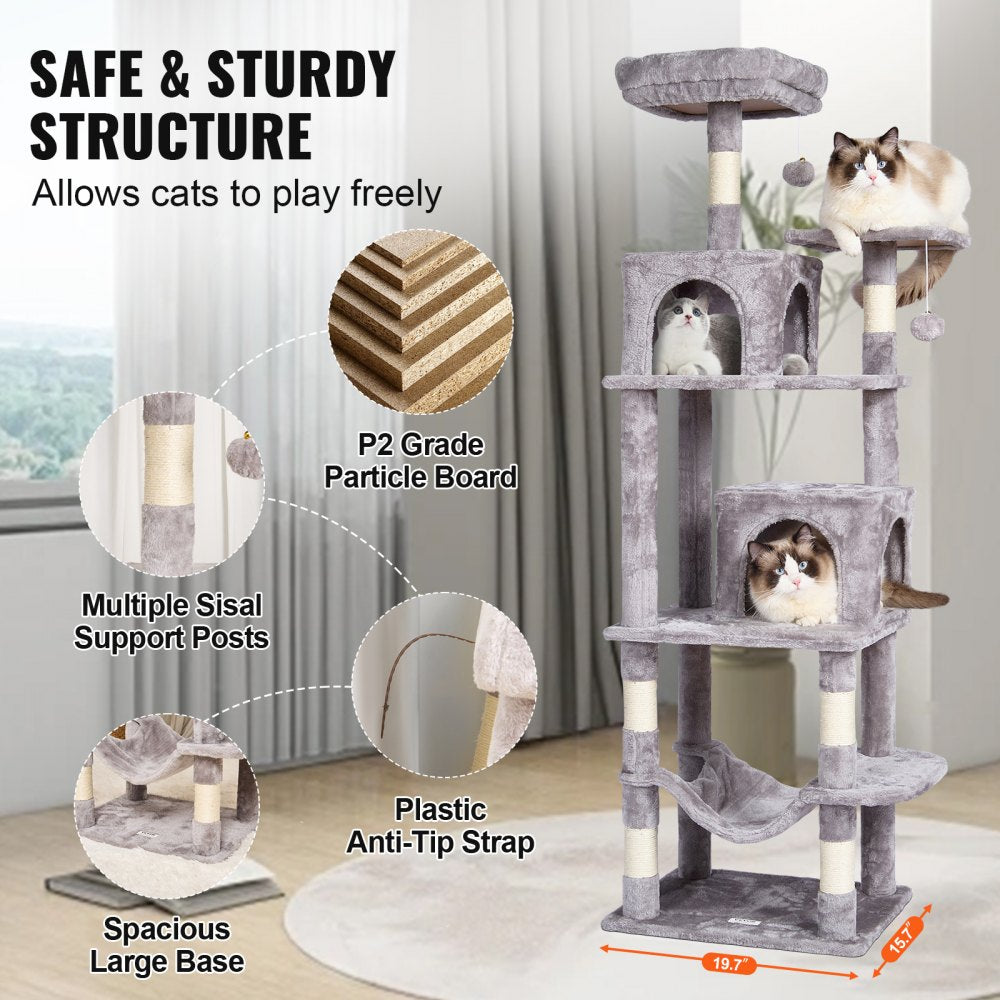 SAFE & STURDY STRUCTURE

Allows cats to play freely

P2 Grade Particle Board

Multiple Sisal Support Posts

Plastic Anti-Tip Strap

Spacious Large Base

19.7"

15.7"