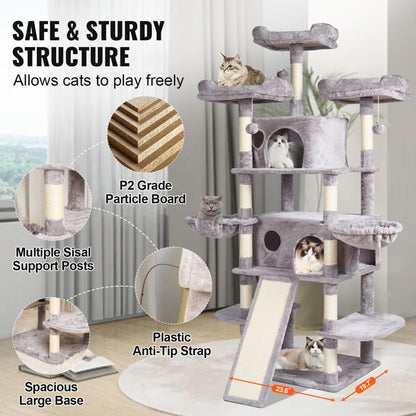 SAFE & STURDY STRUCTURE
Allows cats to play freely

P2 Grade Particle Board

Multiple Sisal Support Posts

Plastic Anti-Tip Strap

Spacious Large Base

23.6"

19.7"